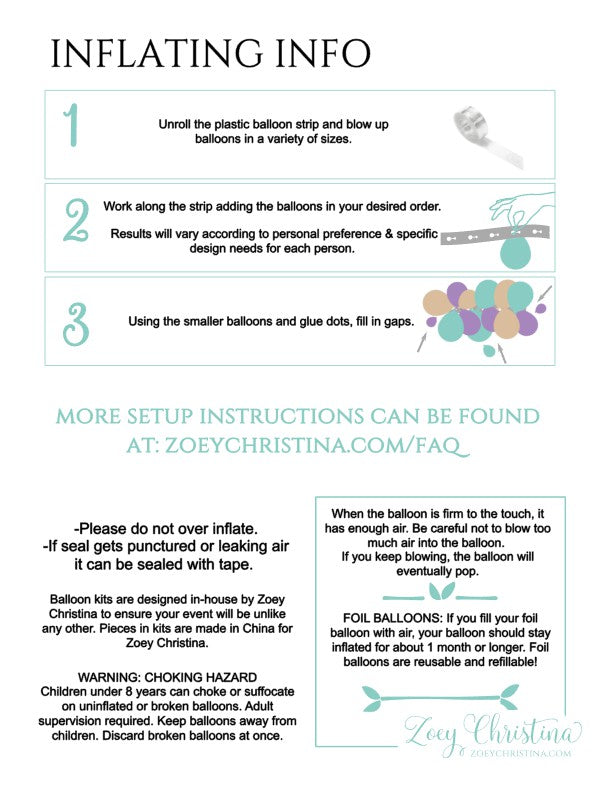 INFLATING INFO

1

Unroll the plastic balloon strip and blow up balloons in a variety of sizes.

2

Work along the strip adding the balloons in your desired order.

Results will vary according to personal preference & specific design needs for each person.

3

Using the smaller balloons and glue dots, fill in gaps.

MORE SETUP INSTRUCTIONS CAN BE FOUND AT: ZOEYCHRISTINA.COM/FAQ

-Please do not over inflate.
-If seal gets punctured or leaking air it can be sealed with tape.

Balloon kits are designed in-house by Zoey Christina to ensure your event will be unlike any other. Pieces in kits are made in China for Zoey Christina.

WARNING: CHOKING HAZARD
Children under 8 years can choke or suffocate on uninflated or broken balloons. Adult supervision required. Keep balloons away from children. Discard broken balloons at once.

When the balloon is firm to the touch, it has enough air. Be careful not to blow too much air into the balloon.
If you keep blowing, the balloon will eventually pop.

FOIL BALLOONS: If you fill your foil balloon with air, your balloon should stay inflated for about 1 month or longer. Foil balloons are reusable and refillable!

Zoey Christina
ZOEYCHRISTINA.COM