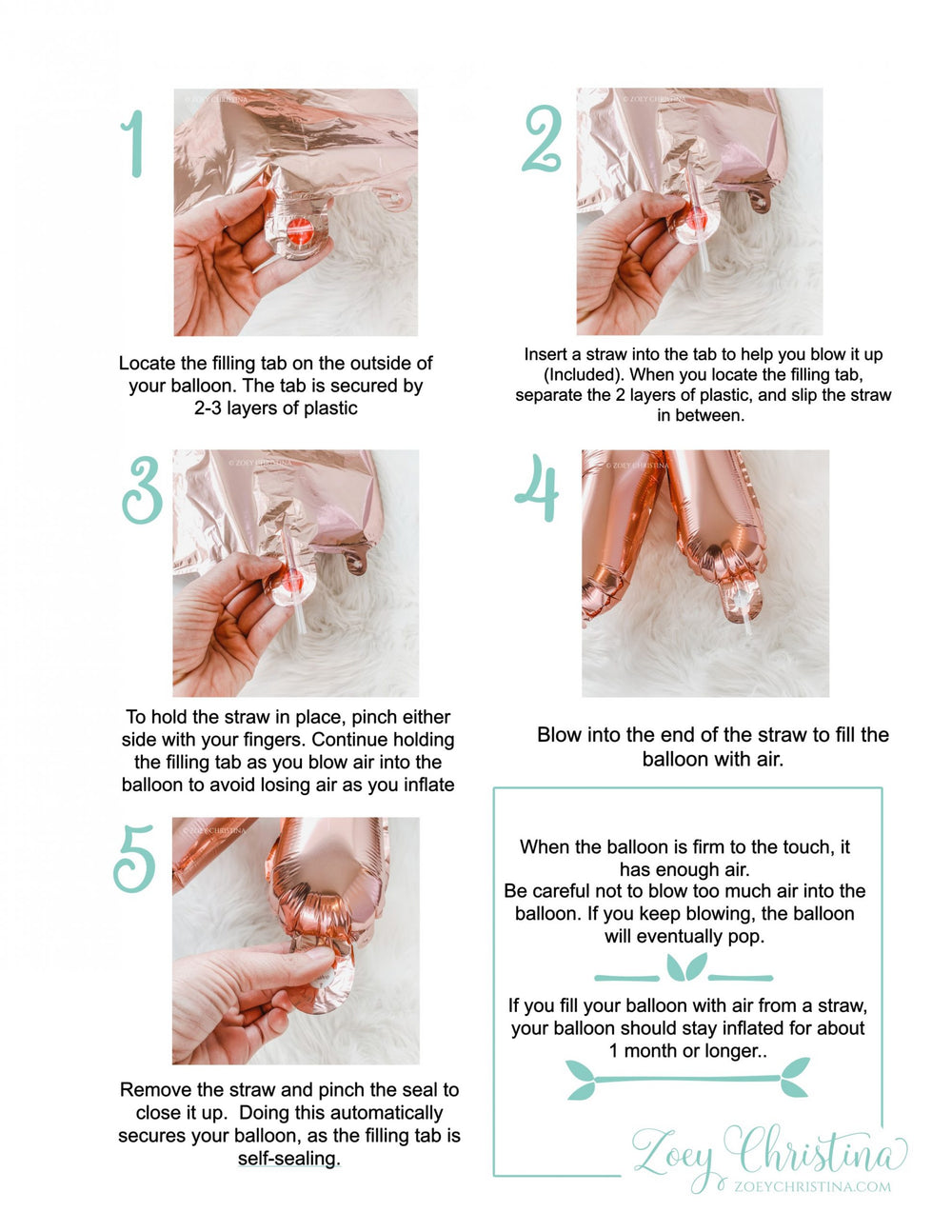 1

© ZOEY CHRISTINA

Locate the filling tab on the outside of your balloon. The tab is secured by 2-3 layers of plastic

2

© ZOEY CHRISTINA

Insert a straw into the tab to help you blow it up (Included). When you locate the filling tab, separate the 2 layers of plastic, and slip the straw in between.

3

© ZOEY CHRISTINA

To hold the straw in place, pinch either side with your fingers. Continue holding the filling tab as you blow air into the balloon to avoid losing air as you inflate

4

© ZOEY CHRISTINA

Blow into the end of the straw to fill the balloon with air.

5

© ZOEY CHRISTINA

Remove the straw and pinch the seal to close it up. Doing this automatically secures your balloon, as the filling tab is self-sealing.

When the balloon is firm to the touch, it has enough air.
Be careful not to blow too much air into the balloon. If you keep blowing, the balloon will eventually pop.

If you fill your balloon with air from a straw, your balloon should stay inflated for about 1 month or longer..

Zoey Christina
ZOEYCHRISTINA.COM